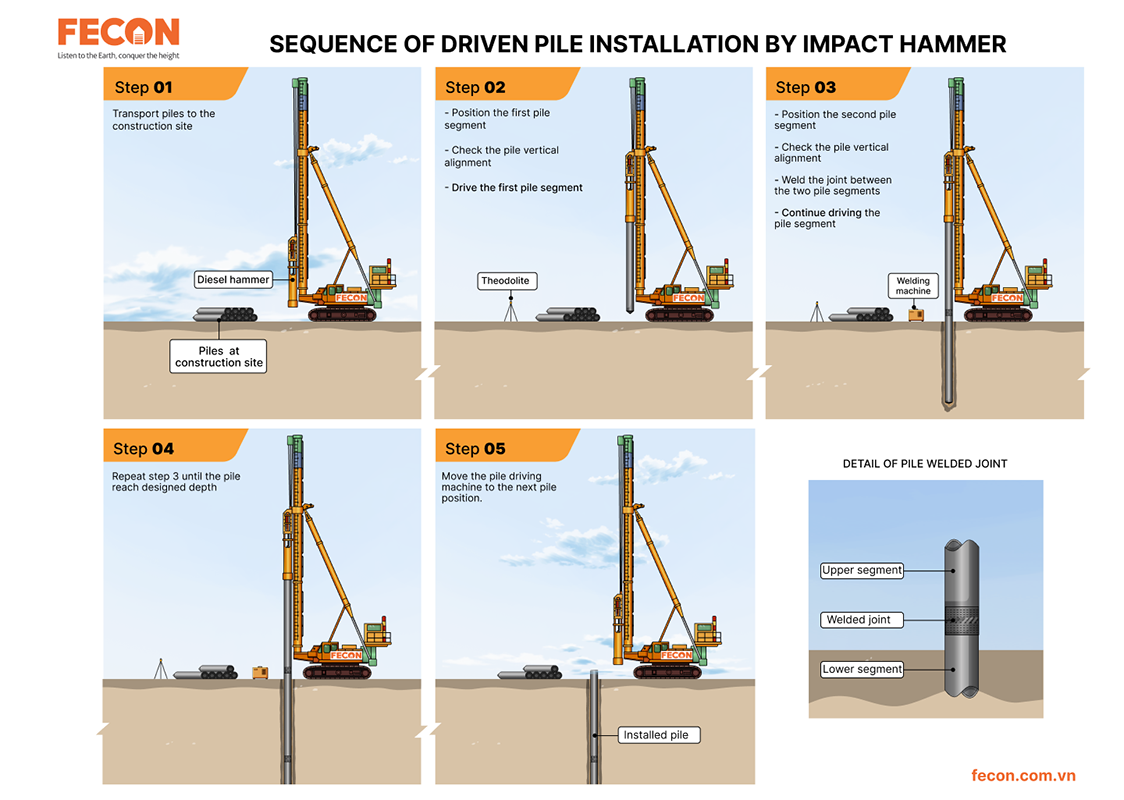 FECON
Listen to the Earth, conquer the height

SEQUENCE OF DRIVEN PILE INSTALLATION BY IMPACT HAMMER

Step 01

Transport piles to the construction site

Diesel hammer

FECON

Piles at construction site

Step 02

- Position the first pile segment

- Check the pile vertical alignment

- Drive the first pile segment

Theodolite

FECON

Step 03

- Position the second pile segment

- Check the pile vertical alignment

- Weld the joint between the two pile segments

- Continue driving the pile segment

Welding machine

FECON

Step 04

Repeat step 3 until the pile reach designed depth

FECON

Step 05

Move the pile driving machine to the next pile position.

FECON

Installed pile

DETAIL OF PILE WELDED JOINT

Upper segment

Welded joint

Lower segment

fecon.com.vn