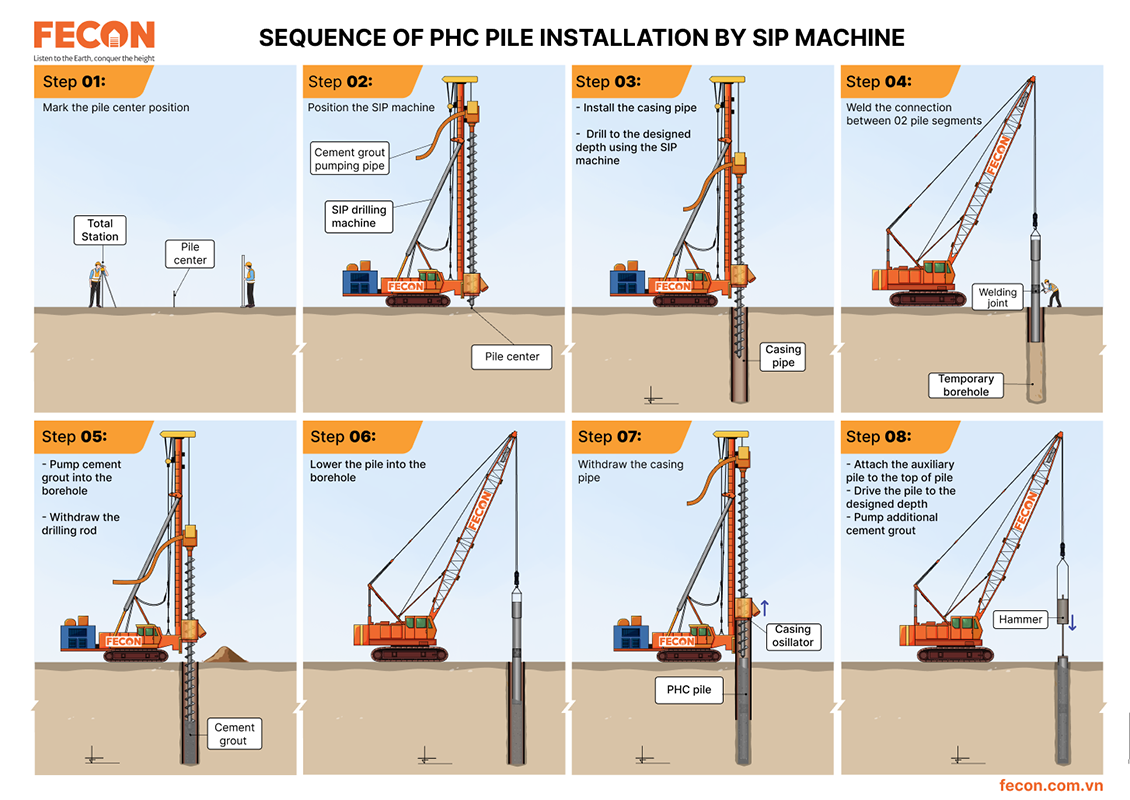 FECON
Listen to the Earth, conquer the height

SEQUENCE OF PHC PILE INSTALLATION BY SIP MACHINE

Step 01:
Mark the pile center position
Total Station
Pile center

Step 02:
Position the SIP machine
Cement grout pumping pipe
SIP drilling machine
FECON
Pile center

Step 03:
- Install the casing pipe
- Drill to the designed depth using the SIP machine
FECON
Casing pipe

Step 04:
Weld the connection between 02 pile segments
FECON
Welding joint
Temporary borehole

Step 05:
- Pump cement grout into the borehole
- Withdraw the drilling rod
FECON
Cement grout

Step 06:
Lower the pile into the borehole
FECON

Step 07:
Withdraw the casing pipe
FECON
Casing osillator
PHC pile

Step 08:
- Attach the auxiliary pile to the top of pile
- Drive the pile to the designed depth
- Pump additional cement grout
FECON
Hammer

fecon.com.vn