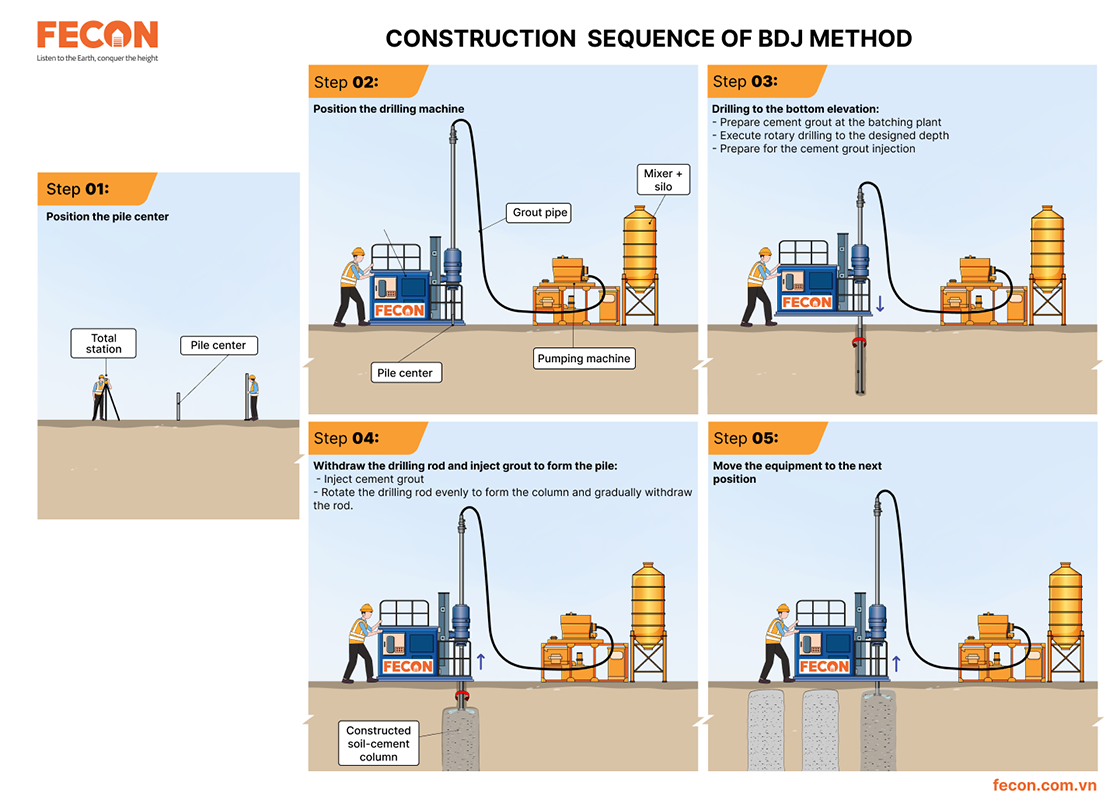 FECON
Listen to the Earth, conquer the height

CONSTRUCTION SEQUENCE OF BDJ METHOD

Step 01:
Position the pile center
Total station
Pile center

Step 02:
Position the drilling machine
Grout pipe
Mixer + silo
FECON
Pile center
Pumping machine

Step 03:
Drilling to the bottom elevation:
- Prepare cement grout at the batching plant
- Execute rotary drilling to the designed depth
- Prepare for the cement grout injection
FECON

Step 04:
Withdraw the drilling rod and inject grout to form the pile:
- Inject cement grout
- Rotate the drilling rod evenly to form the column and gradually withdraw the rod.
FECON
Constructed soil-cement column

Step 05:
Move the equipment to the next position
FECON

fecon.com.vn