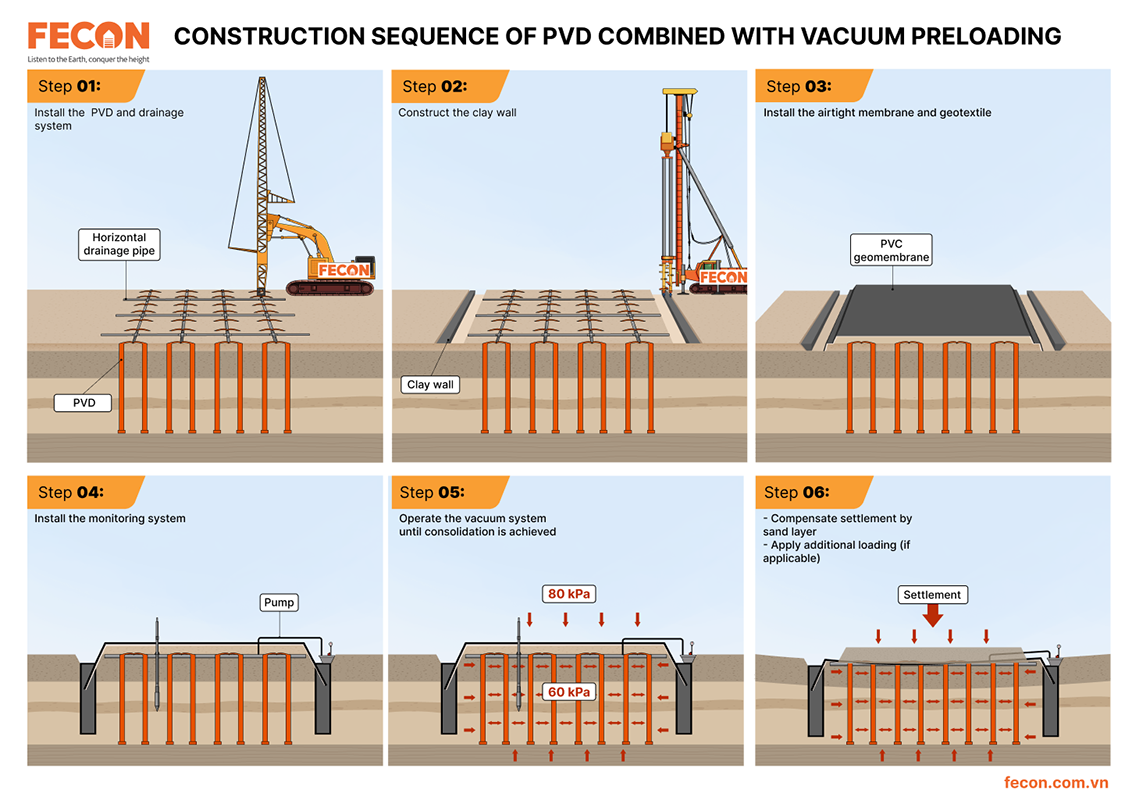 FECON
Listen to the Earth, conquer the height

CONSTRUCTION SEQUENCE OF PVD COMBINED WITH VACUUM PRELOADING

Step 01:
Install the PVD and drainage system

Horizontal drainage pipe
FECON
PVD

Step 02:
Construct the clay wall

FECON
Clay wall

Step 03:
Install the airtight membrane and geotextile

PVC geomembrane

Step 04:
Install the monitoring system

Pump

Step 05:
Operate the vacuum system until consolidation is achieved

80 kPa
60 kPa

Step 06:
- Compensate settlement by sand layer
- Apply additional loading (if applicable)

Settlement

fecon.com.vn