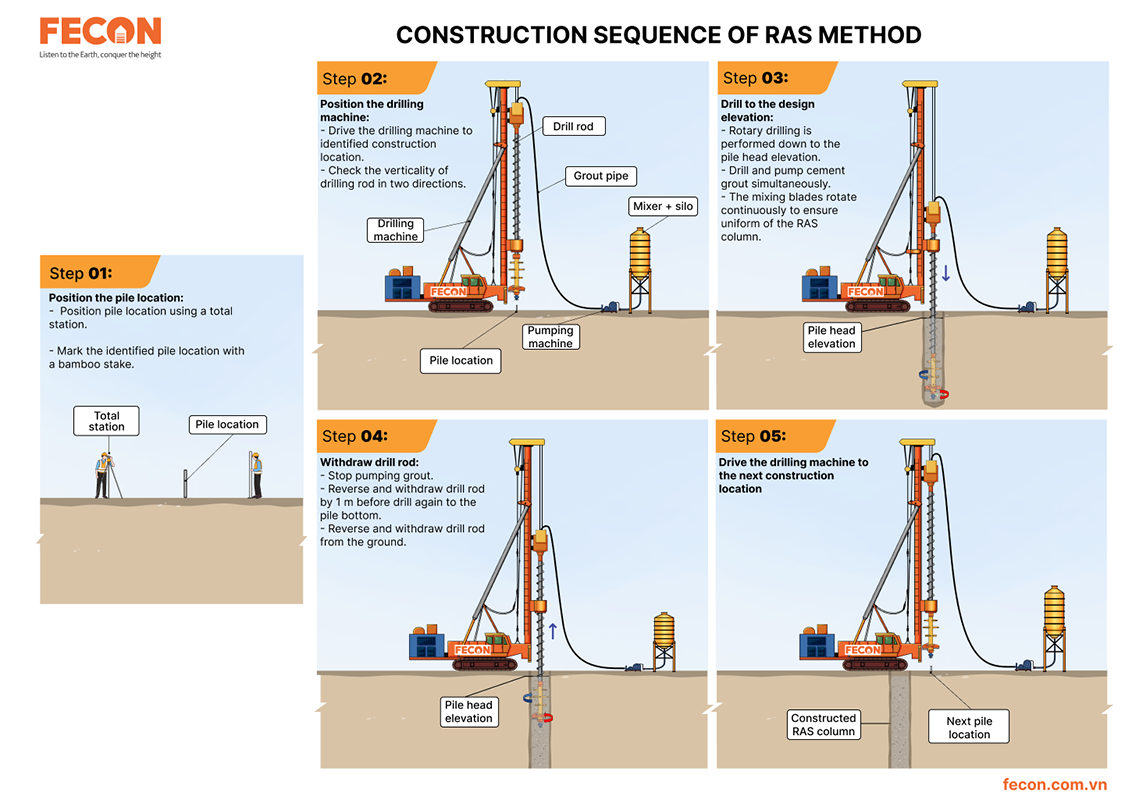 FECON
Listen to the Earth, conquer the height

CONSTRUCTION SEQUENCE OF RAS METHOD

Step 01:
Position the pile location:
- Position pile location using a total station.
- Mark the identified pile location with a bamboo stake.
Total station
Pile location

Step 02:
Position the drilling machine:
- Drive the drilling machine to identified construction location.
- Check the verticality of drilling rod in two directions.
Drill rod
Grout pipe
Mixer + silo
Drilling machine
FECON
Pumping machine
Pile location

Step 03:
Drill to the design elevation:
- Rotary drilling is performed down to the pile head elevation.
- Drill and pump cement grout simultaneously.
- The mixing blades rotate continuously to ensure uniform of the RAS column.
FECON
Pile head elevation

Step 04:
Withdraw drill rod:
- Stop pumping grout.
- Reverse and withdraw drill rod by 1 m before drill again to the pile bottom.
- Reverse and withdraw drill rod from the ground.
FECON
Pile head elevation

Step 05:
Drive the drilling machine to the next construction location
FECON
Constructed RAS column
Next pile location

fecon.com.vn