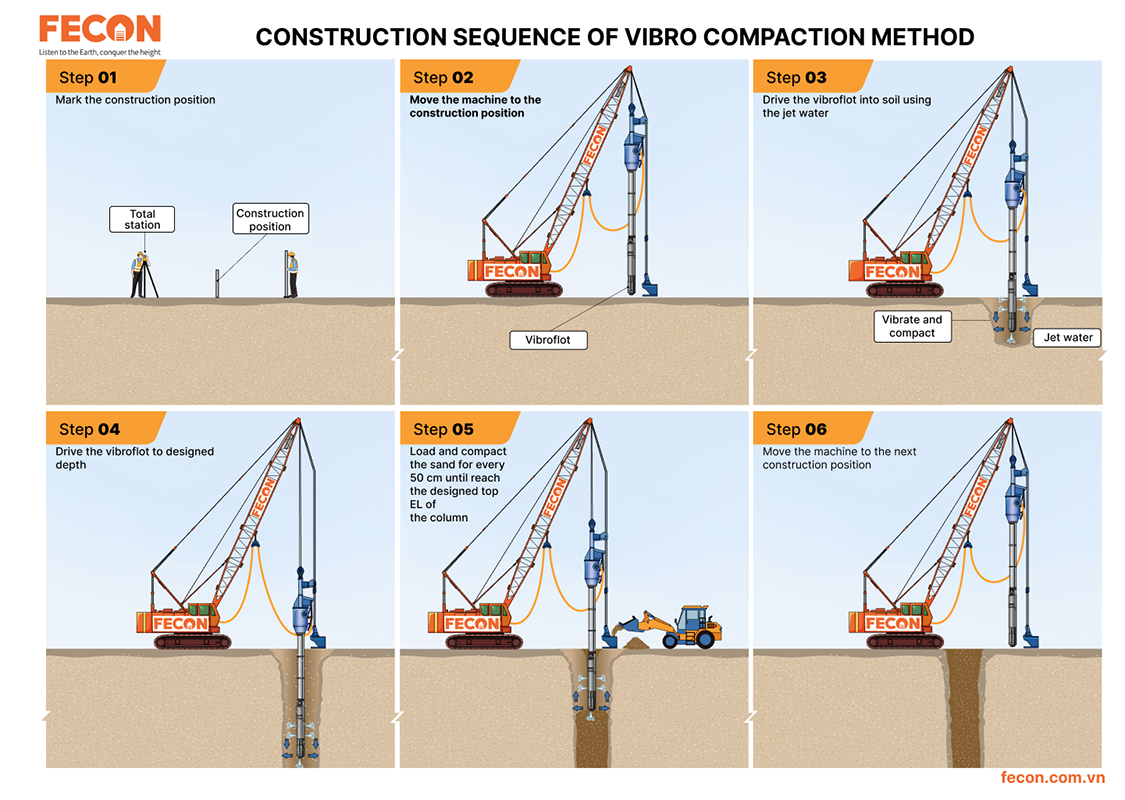 FECON
Listen to the Earth, conquer the height

CONSTRUCTION SEQUENCE OF VIBRO COMPACTION METHOD

Step 01
Mark the construction position

Total station

Construction position

Step 02
Move the machine to the construction position

FECON

FECON

Vibroflot

Step 03
Drive the vibroflot into soil using the jet water

FECON

FECON

Vibrate and compact

Jet water

Step 04
Drive the vibroflot to designed depth

FECON

FECON

Step 05
Load and compact the sand for every 50 cm until reach the designed top EL of the column

FECON

FECON

Step 06
Move the machine to the next construction position

FECON

FECON

fecon.com.vn